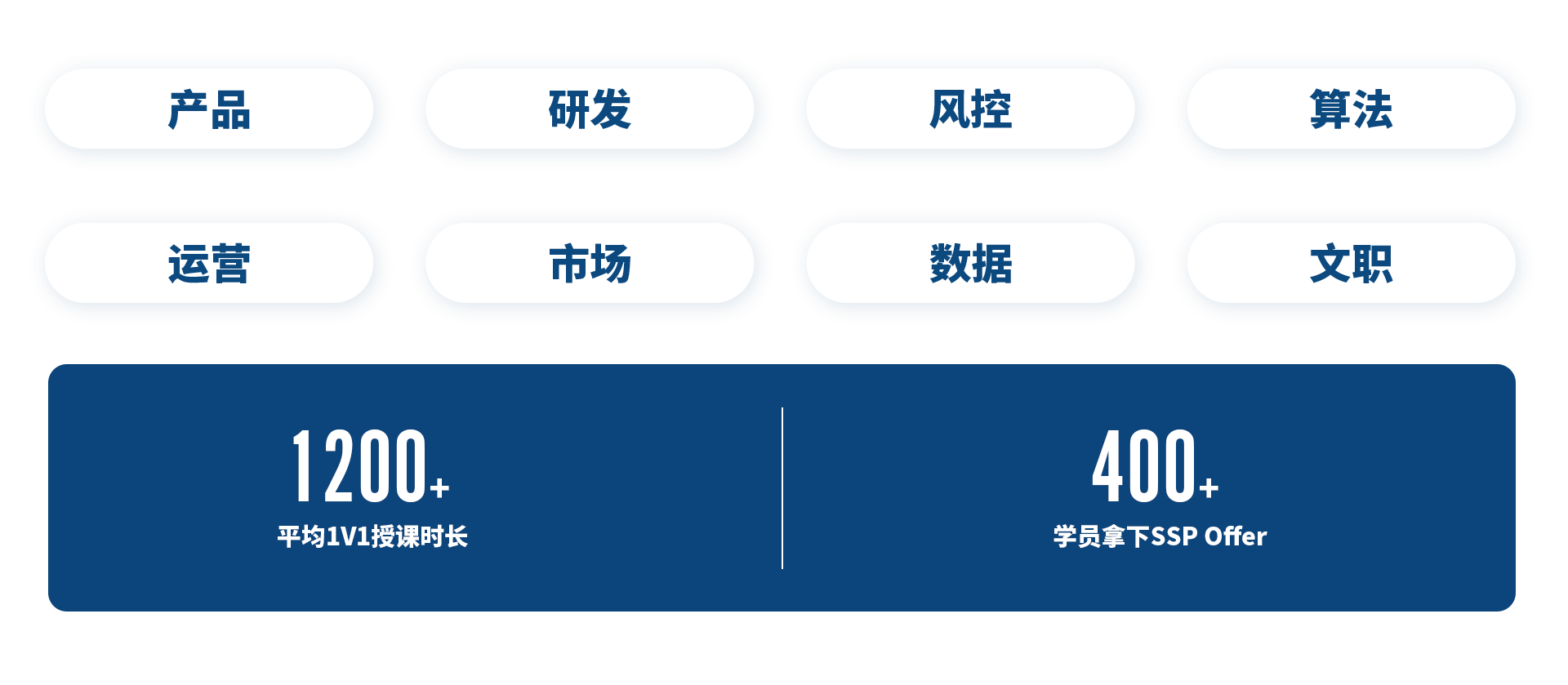 产品

研发

风控

算法

运营

市场

数据

文职

1200+

平均1V1授课时长

400+

学员拿下SSP Offer